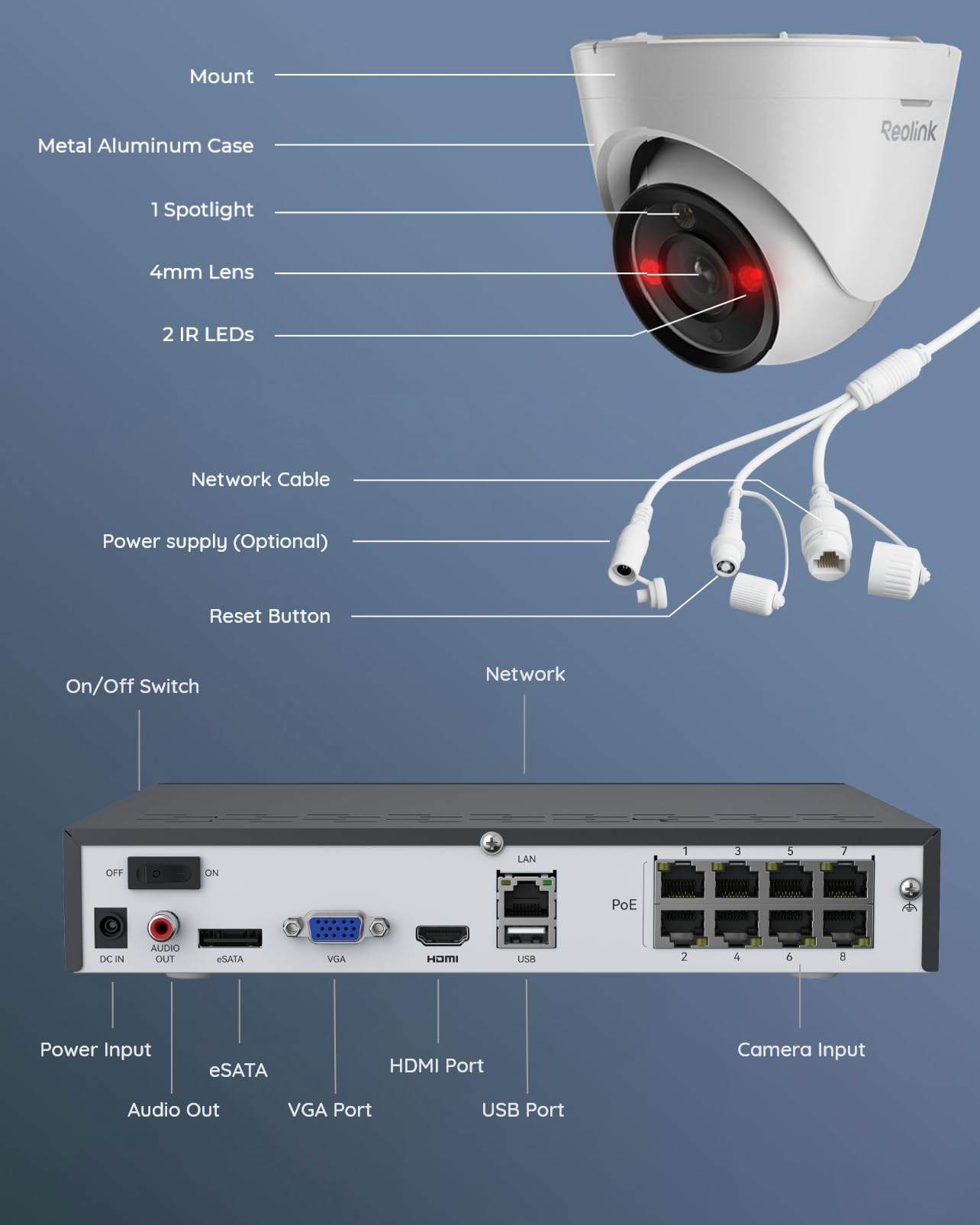 Mount

Metal Aluminum Case

1 Spotlight

4mm Lens

2 IR LEDs

Reolink

Network Cable

Power supply (Optional)

Reset Button

On/Off Switch

Network

OFF ON

DC IN

AUDIO OUT

eSATA

VGA

HDMI

LAN

USB

PoE

1 3 5 7

2 4 6 8

Power Input

Audio Out

eSATA

VGA Port

HDMI Port

USB Port

Camera Input